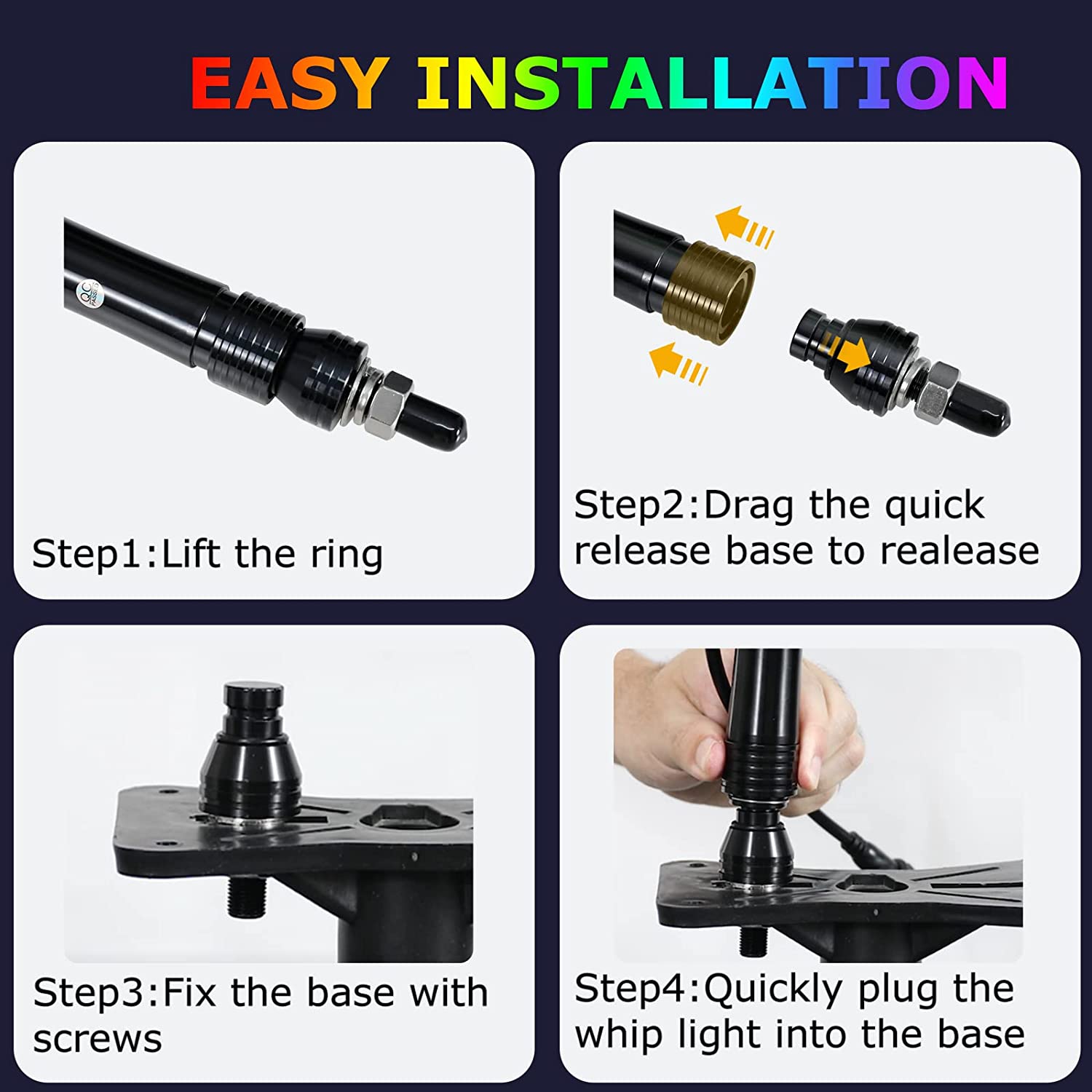 EASY INSTALLATION

QC PASSED

Step1:Lift the ring

Step2:Drag the quick release base to realease

Step3:Fix the base with screws

Step4:Quickly plug the whip light into the base