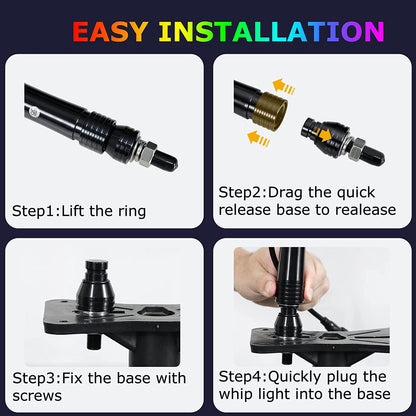 EASY INSTALLATION

Step1:Lift the ring

Step2:Drag the quick release base to realease

Step3:Fix the base with screws

Step4:Quickly plug the whip light into the base