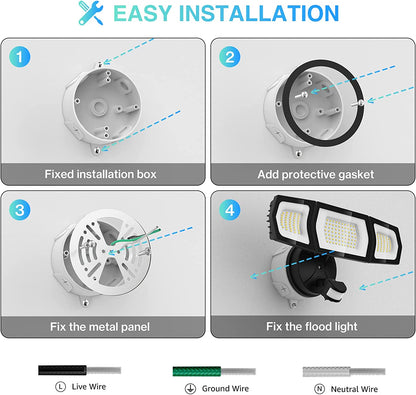 EASY INSTALLATION

1
Fixed installation box

2
Add protective gasket

3
Fix the metal panel

4
Fix the flood light

L Live Wire

Ground Wire

N Neutral Wire